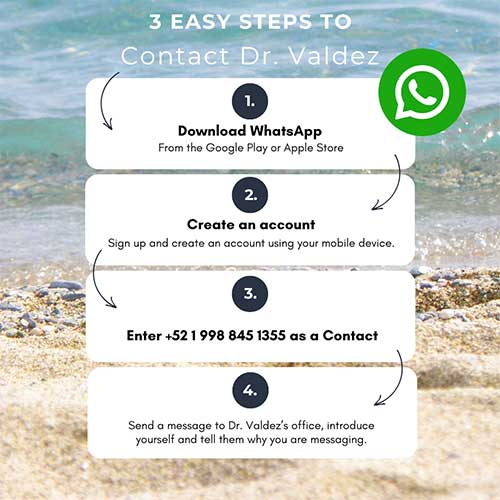 3 EASY STEPS TO

Contact Dr. Valdez

1.

Download WhatsApp

From the Google Play or Apple Store

2.

Create an account

Sign up and create an account using your mobile device.

3.

Enter +52 1 998 845 1355 as a Contact

4.

Send a message to Dr. Valdez's office, introduce yourself and tell them why you are messaging.